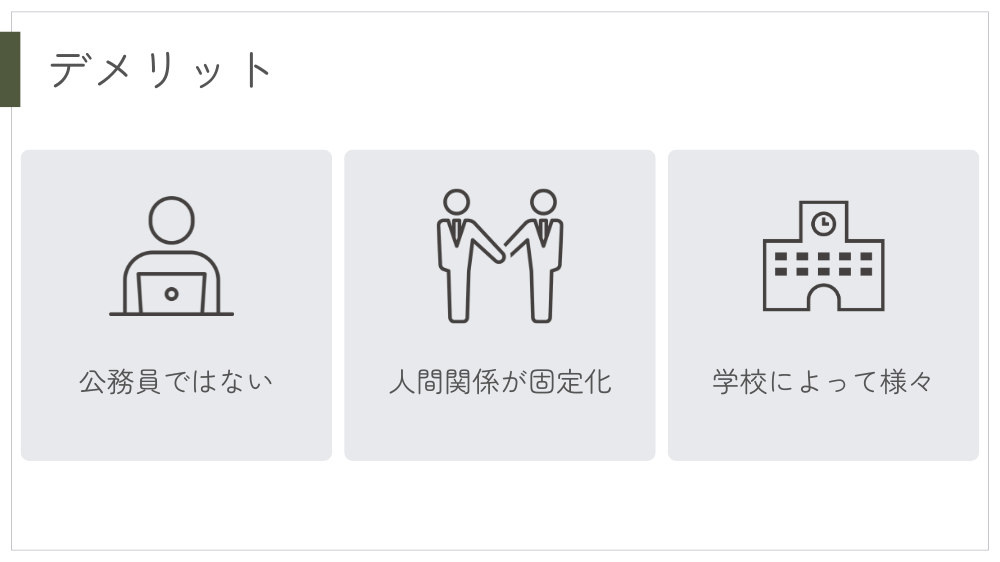 デメリット

公務員ではない

人間関係が固定化

学校によって様々